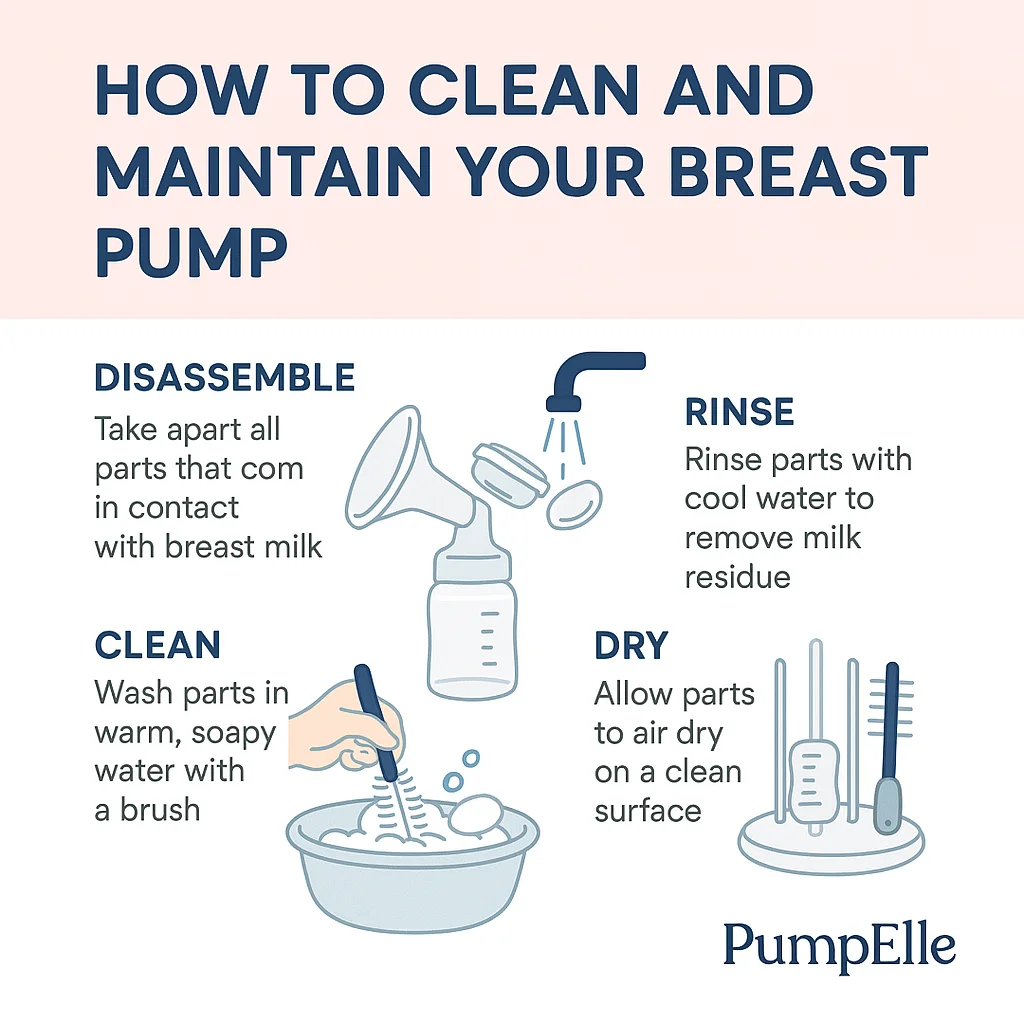 HOW TO CLEAN AND MAINTAIN YOUR BREAST PUMP

DISASSEMBLE
Take apart all parts that com in contact with breast milk

RINSE
Rinse parts with cool water to remove milk residue

CLEAN
Wash parts in warm, soapy water with a brush

DRY
Allow parts to air dry on a clean surface

PumpElle