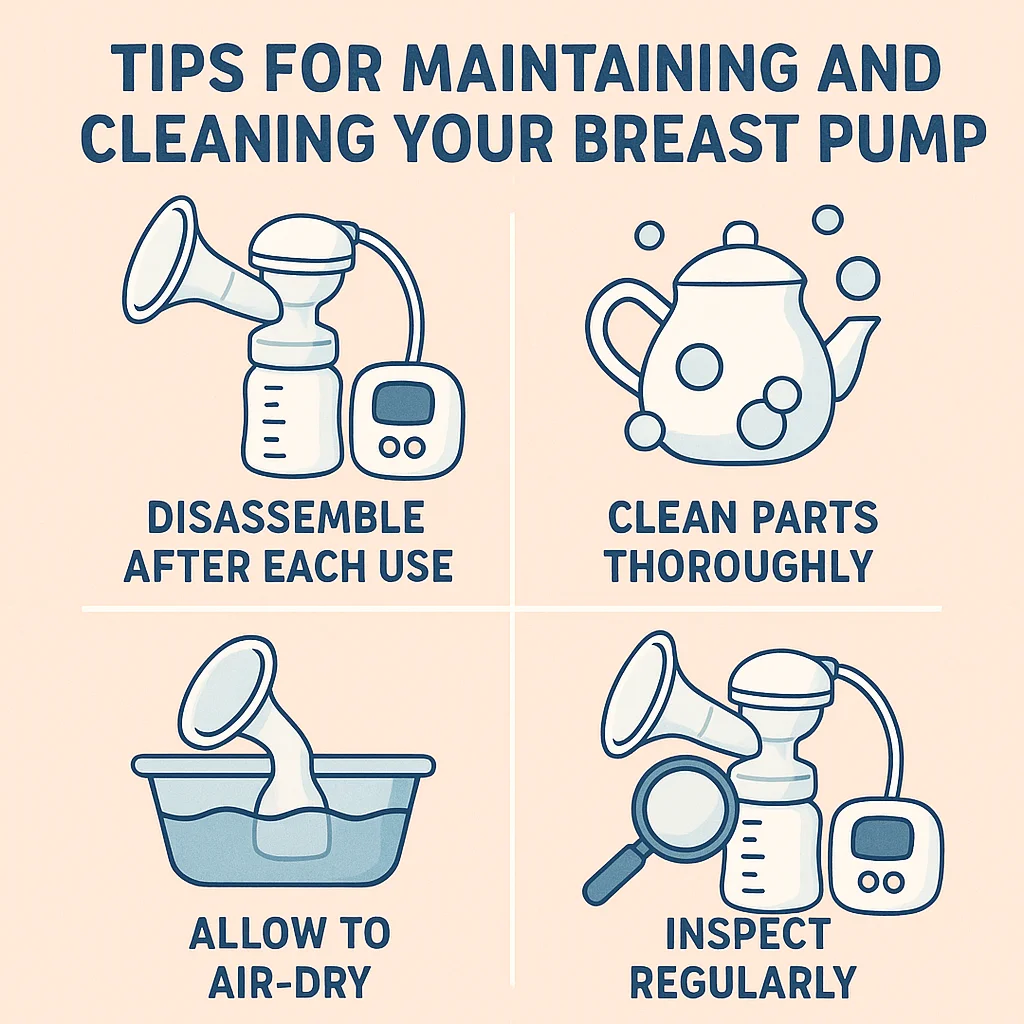 TIPS FOR MAINTAINING AND CLEANING YOUR BREAST PUMP

DISASSEMBLE AFTER EACH USE

CLEAN PARTS THOROUGHLY

ALLOW TO AIR-DRY

INSPECT REGULARLY