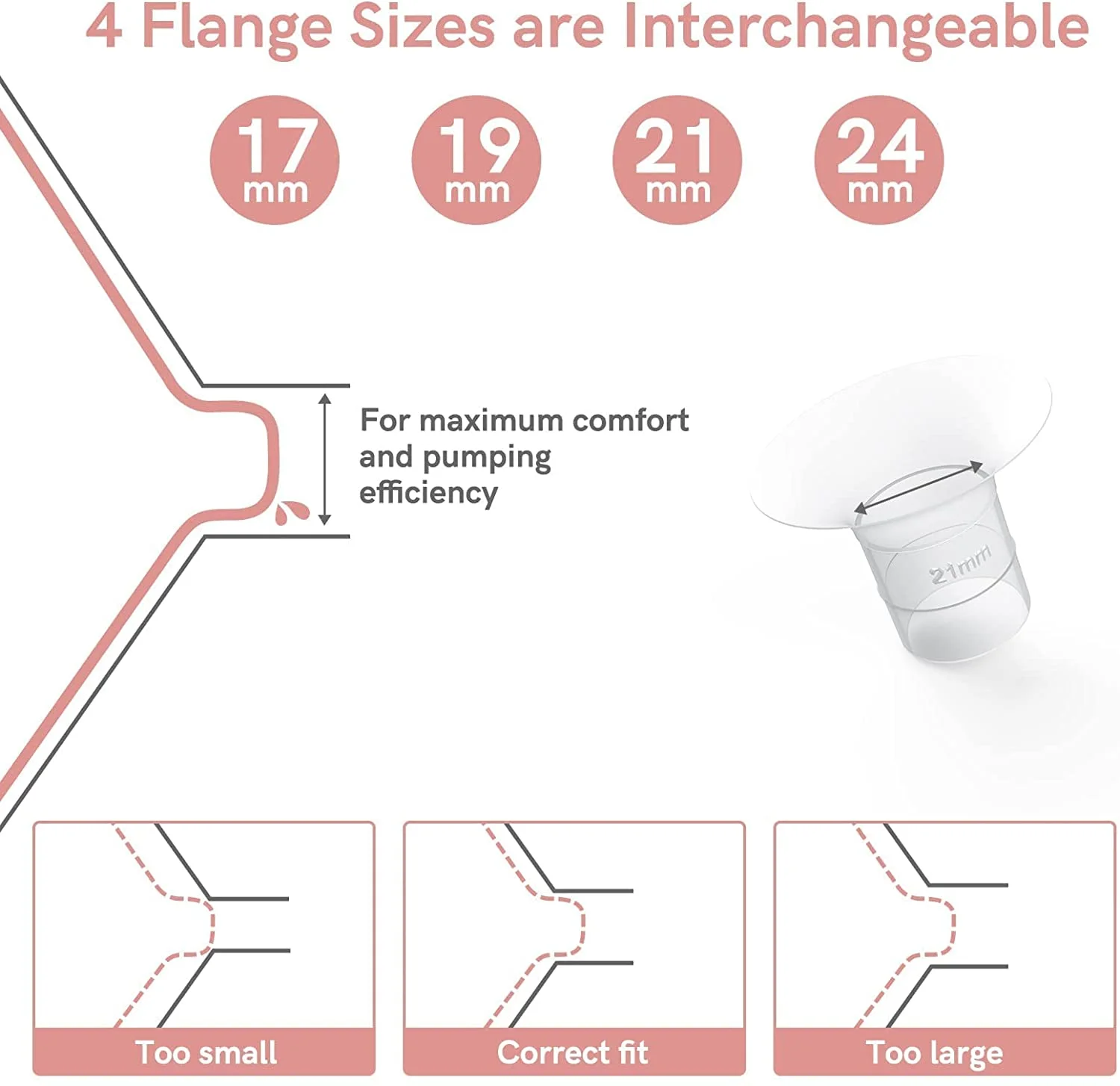 4 Flange Sizes are Interchangeable

17 mm

19 mm

21 mm

24 mm

For maximum comfort and pumping efficiency

21mm

Too small

Correct fit

Too large