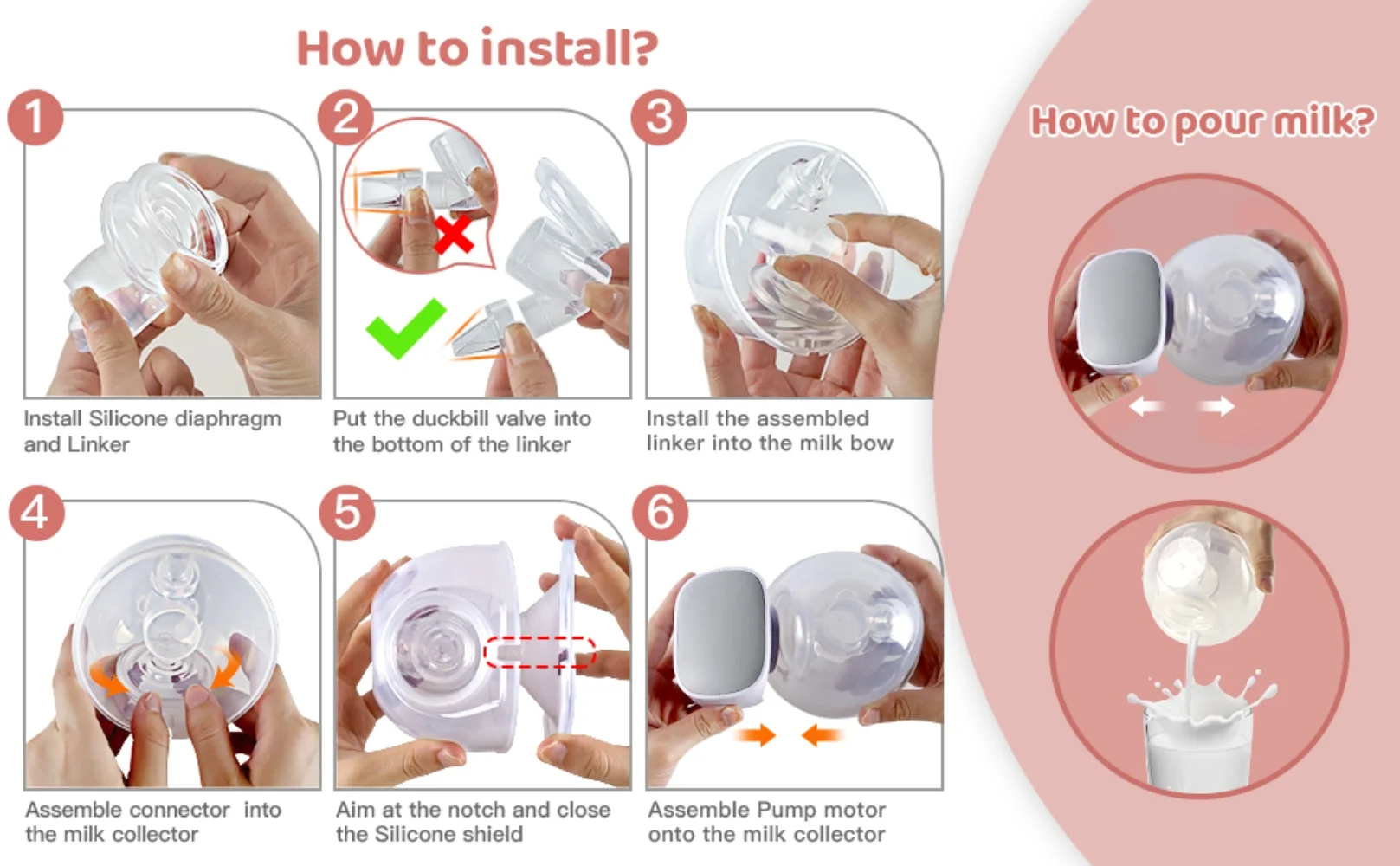 How to install?

1
Install Silicone diaphragm and Linker

2
Put the duckbill valve into the bottom of the linker

3
Install the assembled linker into the milk bow

4
Assemble connector into the milk collector

5
Aim at the notch and close the Silicone shield

6
Assemble Pump motor onto the milk collector

How to pour milk?